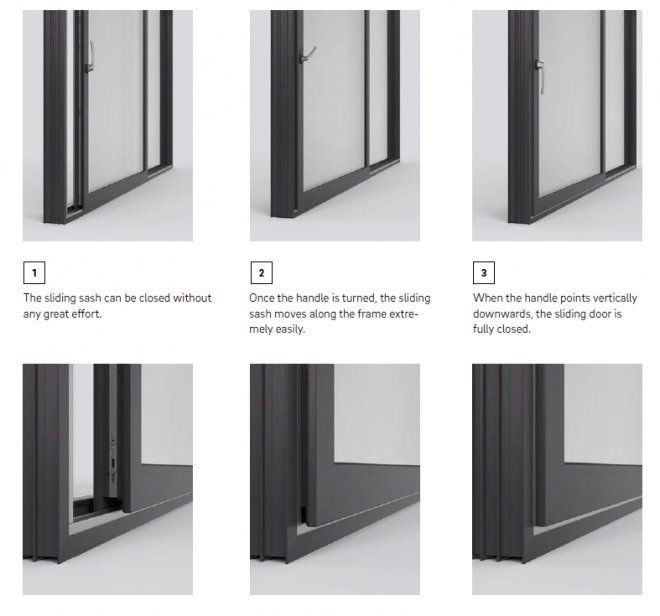 1

The sliding sash can be closed without any great effort.

2

Once the handle is turned, the sliding sash moves along the frame extremely easily.

3

When the handle points vertically downwards, the sliding door is fully closed.