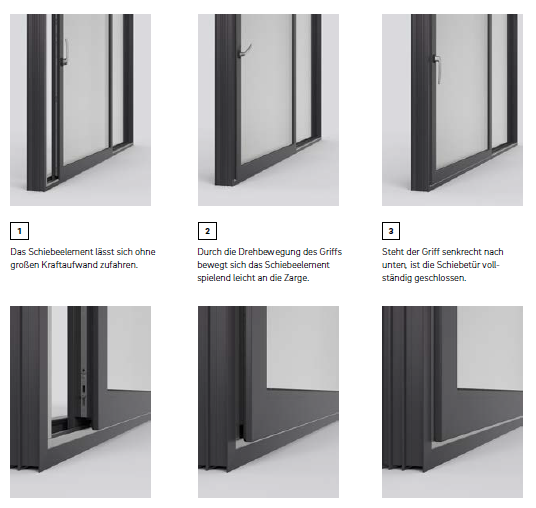 1

Das Schiebeelement lässt sich ohne großen Kraftaufwand zufahren.

2

Durch die Drehbewegung des Griffs bewegt sich das Schiebeelement spielend leicht an die Zarge.

3

Steht der Griff senkrecht nach unten, ist die Schiebetür vollständig geschlossen.